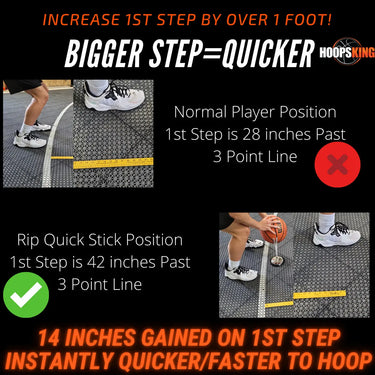 INCREASE 1ST STEP BY OVER 1 FOOT!

BIGGER STEP=QUICKER

HOOPSKING

Normal Player Position
1st Step is 28 inches Past
3 Point Line

Rip Quick Stick Position
1st Step is 42 inches Past
3 Point Line

14 INCHES GAINED ON 1ST STEP
INSTANTLY QUICKER/FASTER TO HOOP